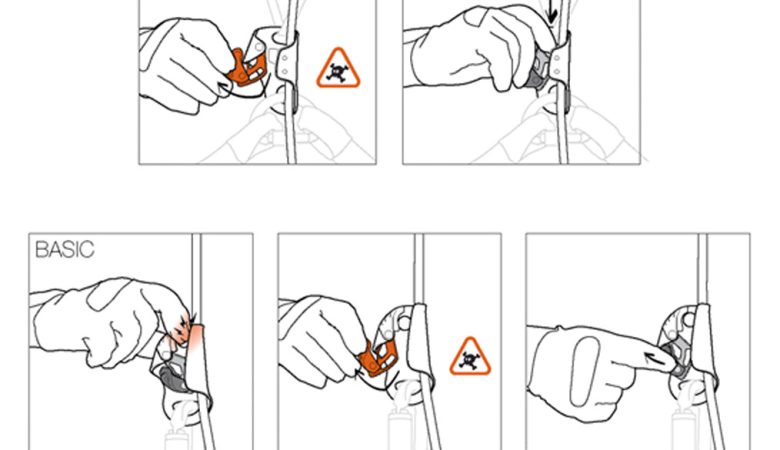 BASIC