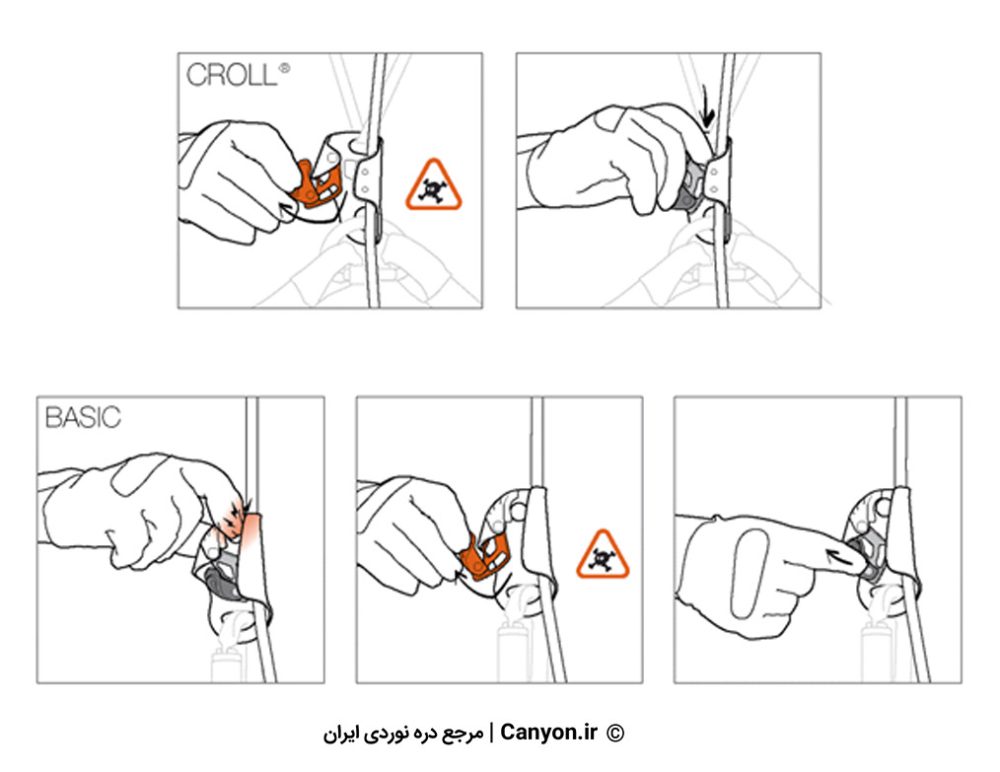 CROLL®

BASIC

© Canyon.ir | مرجع دره نوردی ایران