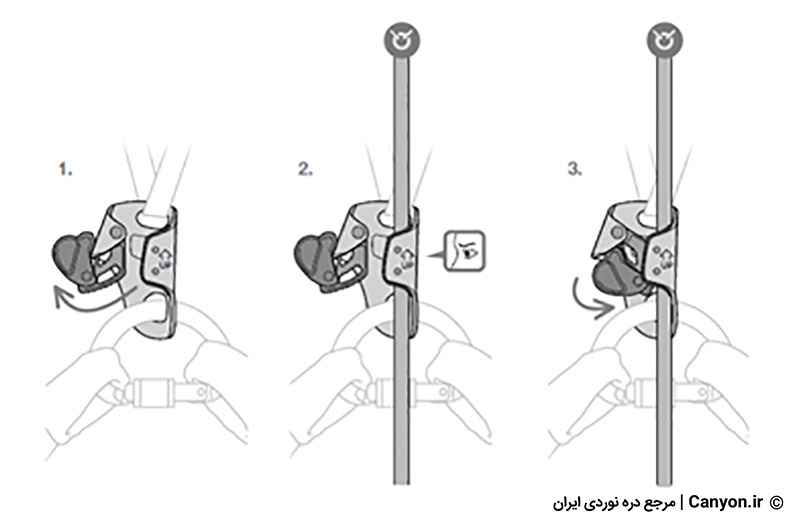 1.

2.

3.

© Canyon.ir | مرجع دره نوردی ایران